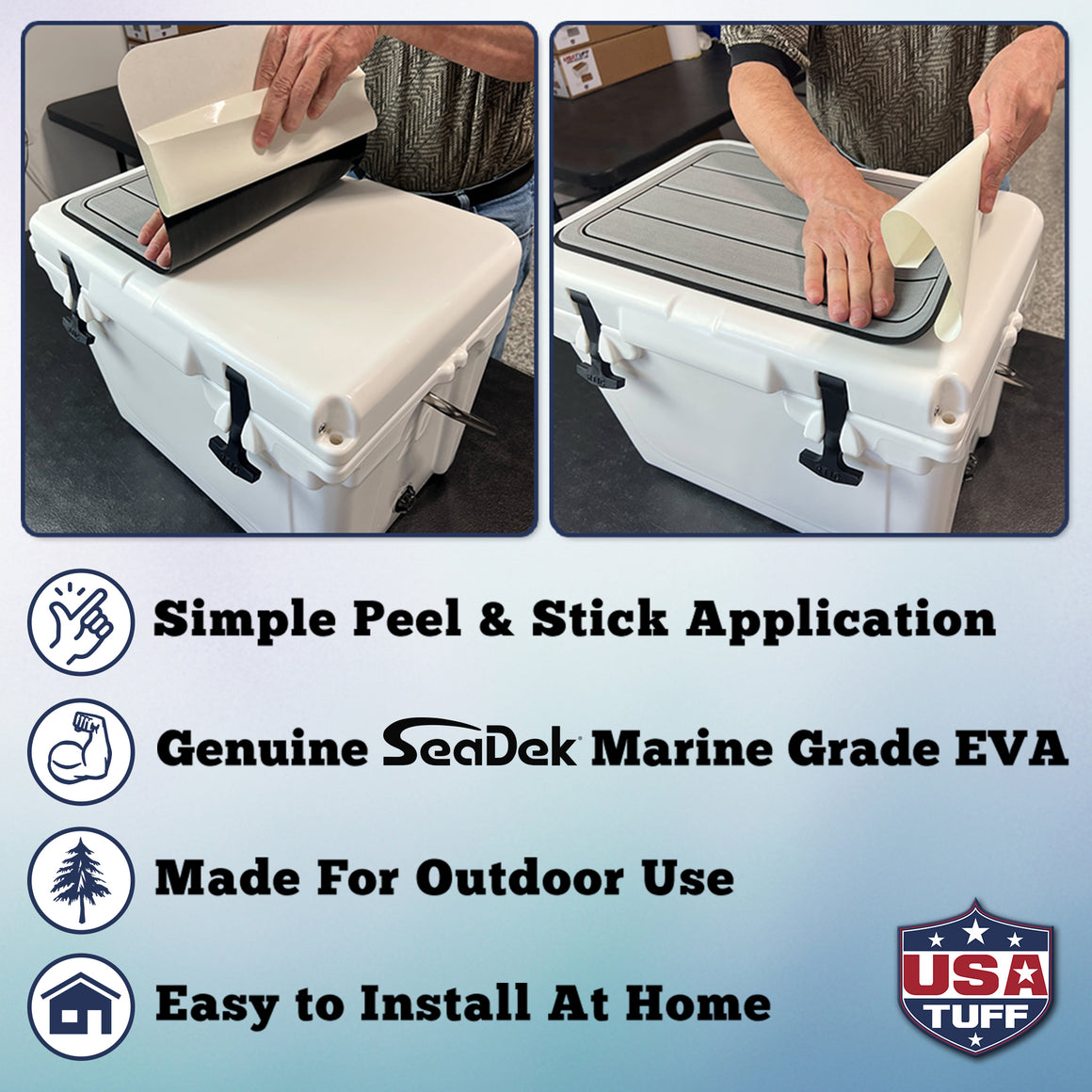 Simple Peel & Stick Application

Genuine SeaDek Marine Grade EVA

Made For Outdoor Use

Easy to Install At Home

USA TUFF